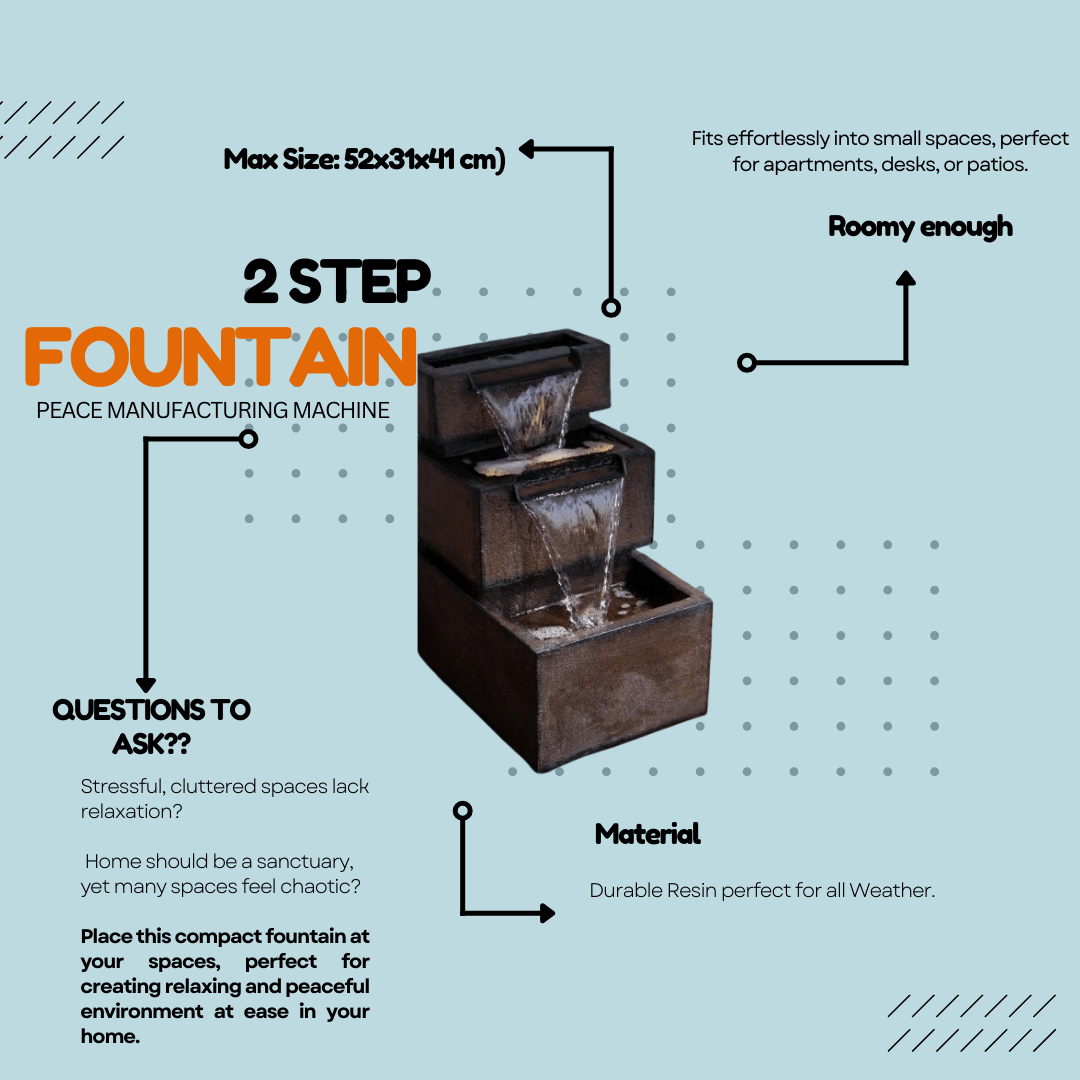 Max Size: 52x31x41 cm)

Fits effortlessly into small spaces, perfect for apartments, desks, or patios.

Roomy enough

2 STEP

FOUNTAIN

PEACE MANUFACTURING MACHINE

QUESTIONS TO ASK??

Stressful, cluttered spaces lack relaxation?

Home should be a sanctuary, yet many spaces feel chaotic?

Place this compact fountain at your spaces, perfect for creating relaxing and peaceful environment at ease in your home.

Material

Durable Resin perfect for all Weather.